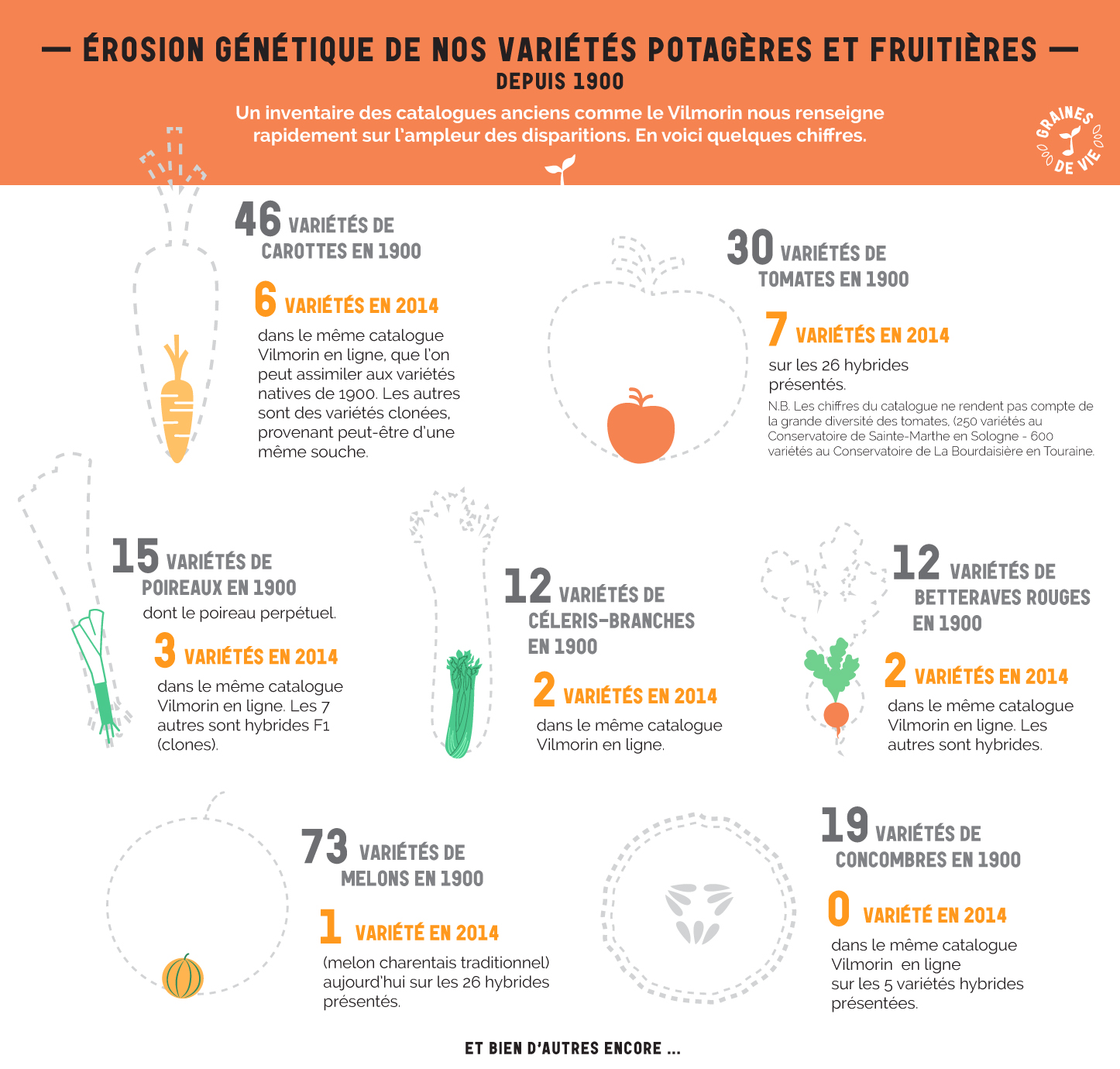 — ÉROSION GÉNÉTIQUE DE NOS VARIÉTÉS POTAGÈRES ET FRUITIÈRES —
DEPUIS 1900

Un inventaire des catalogues anciens comme le Vilmorin nous renseigne rapidement sur l'ampleur des disparitions. En voici quelques chiffres.

GRAINES DE VIE

46 VARIÉTÉS DE CAROTTES EN 1900

6 VARIÉTÉS EN 2014

dans le même catalogue Vilmorin en ligne, que l'on peut assimiler aux variétés natives de 1900. Les autres sont des variétés clonées, provenant peut-être d'une même souche.

30 VARIÉTÉS DE TOMATES EN 1900

7 VARIÉTÉS EN 2014

sur les 26 hybrides présentés.

N.B. Les chiffres du catalogue ne rendent pas compte de la grande diversité des tomates, (250 variétés au Conservatoire de Sainte-Marthe en Sologne - 600 variétés au Conservatoire de La Bourdaisière en Touraine.

15 VARIÉTÉS DE POIREAUX EN 1900

dont le poireau perpétuel.

3 VARIÉTÉS EN 2014

dans le même catalogue Vilmorin en ligne. Les 7 autres sont hybrides F1 (clones).

12 VARIÉTÉS DE CÉLERIS-BRANCHES EN 1900

2 VARIÉTÉS EN 2014

dans le même catalogue Vilmorin en ligne.

12 VARIÉTÉS DE BETTERAVES ROUGES EN 1900

2 VARIÉTÉS EN 2014

dans le même catalogue Vilmorin en ligne. Les autres sont hybrides.

73 VARIÉTÉS DE MELONS EN 1900

1 VARIÉTÉ EN 2014

(melon charentais traditionnel) aujourd'hui sur les 26 hybrides présentés.

19 VARIÉTÉS DE CONCOMBRES EN 1900

0 VARIÉTÉ EN 2014

dans le même catalogue Vilmorin en ligne sur les 5 variétés hybrides présentées.

ET BIEN D'AUTRES ENCORE ...